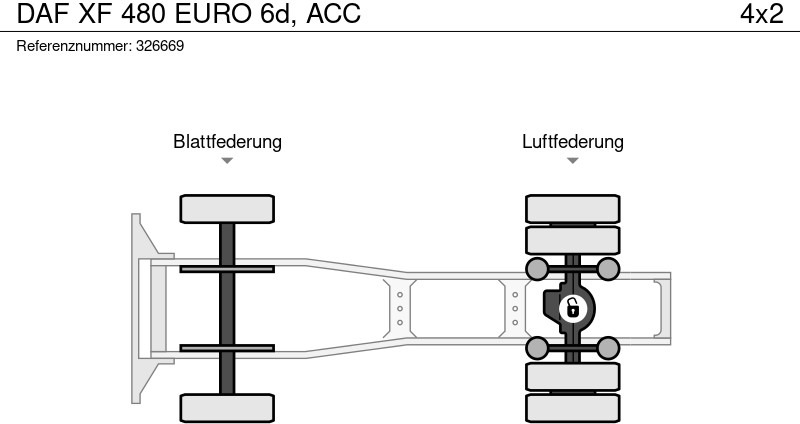 DAF XF 480 EURO 6d, ACC
4x2
Referenznummer: 326669

Blattfederung

Luftfederung