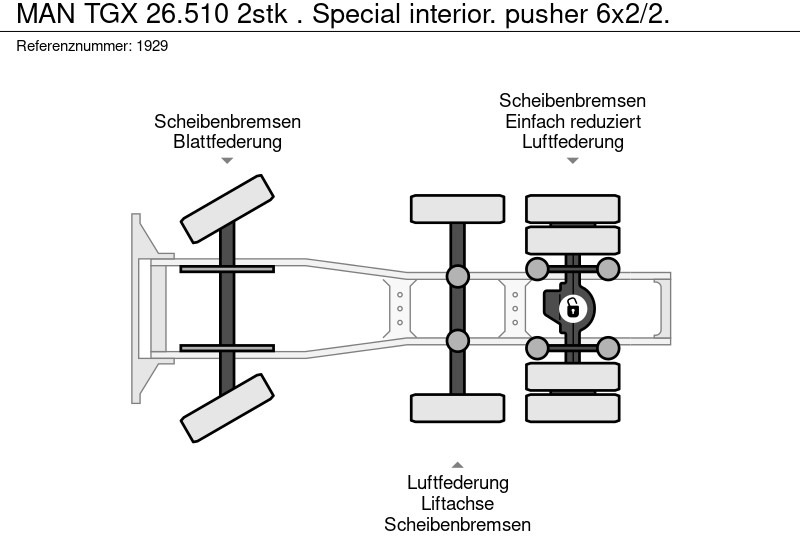 MAN TGX 26.510 2stk . Special interior. pusher 6x2/2.
Referenznummer: 1929

Scheibenbremsen
Blattfederung

Scheibenbremsen
Einfach reduziert
Luftfederung

Luftfederung
Liftachse
Scheibenbremsen