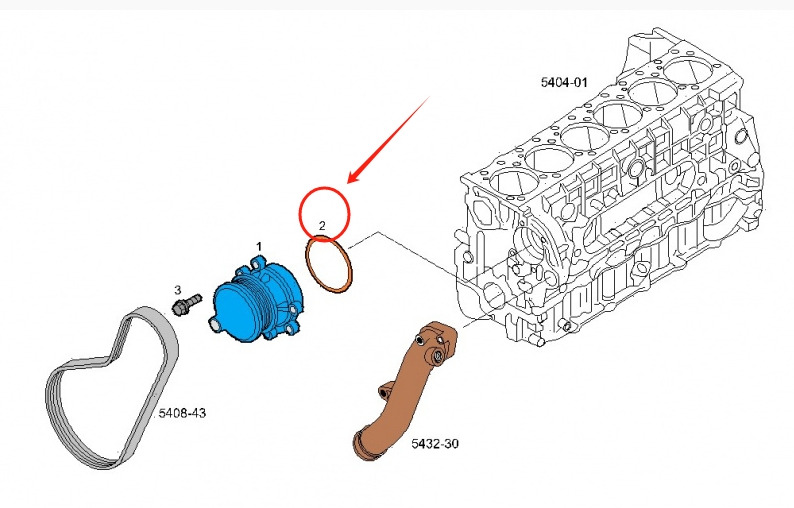 5404-01

2

1

3

5408-43

5432-30