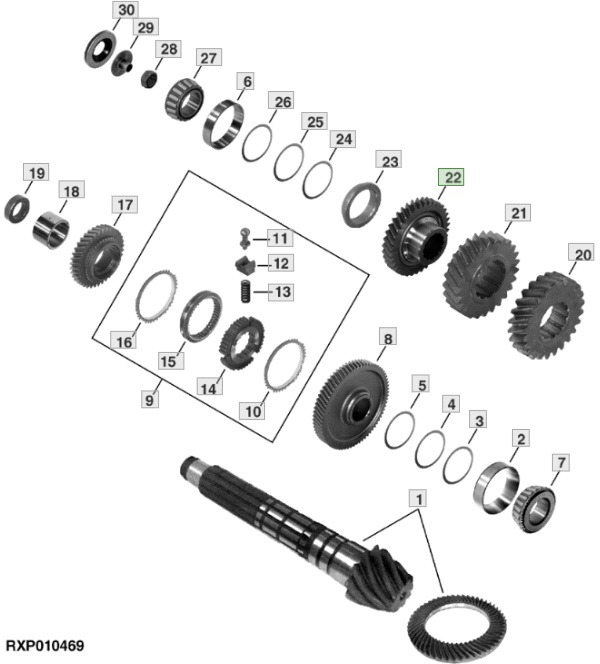 30
29
28
27
6
26
25
24
23
22
21
20
19
18
17
11
12
13
16
15
14
10
9
8
5
4
3
2
7
1
RXP010469