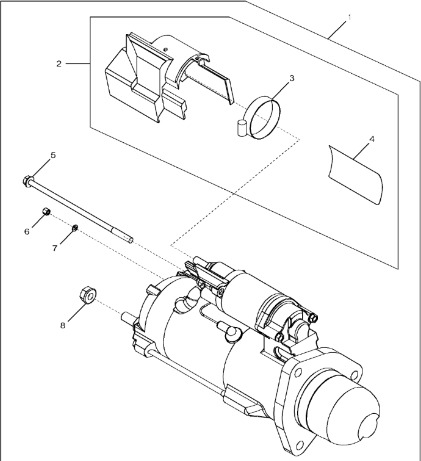 1
2
3
4
5
6
7
8